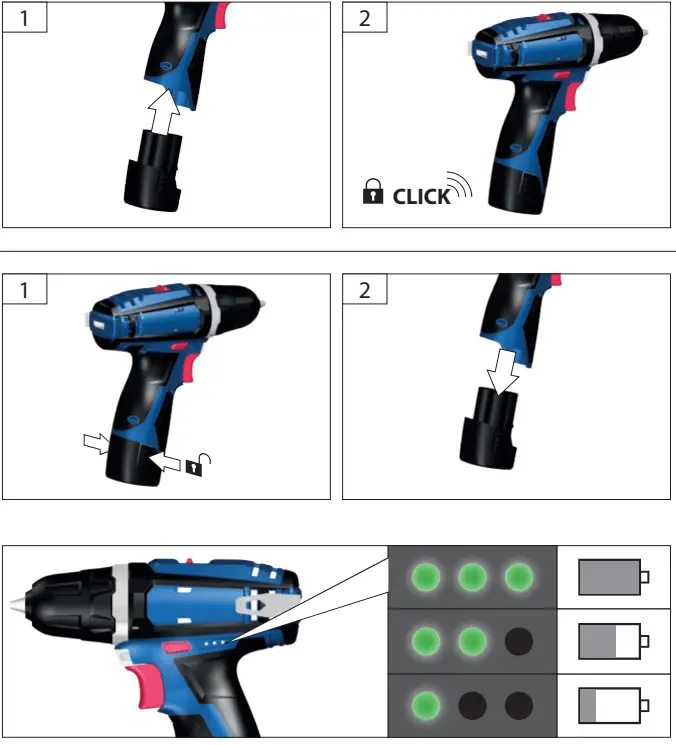 1

2

CLICK

1

2