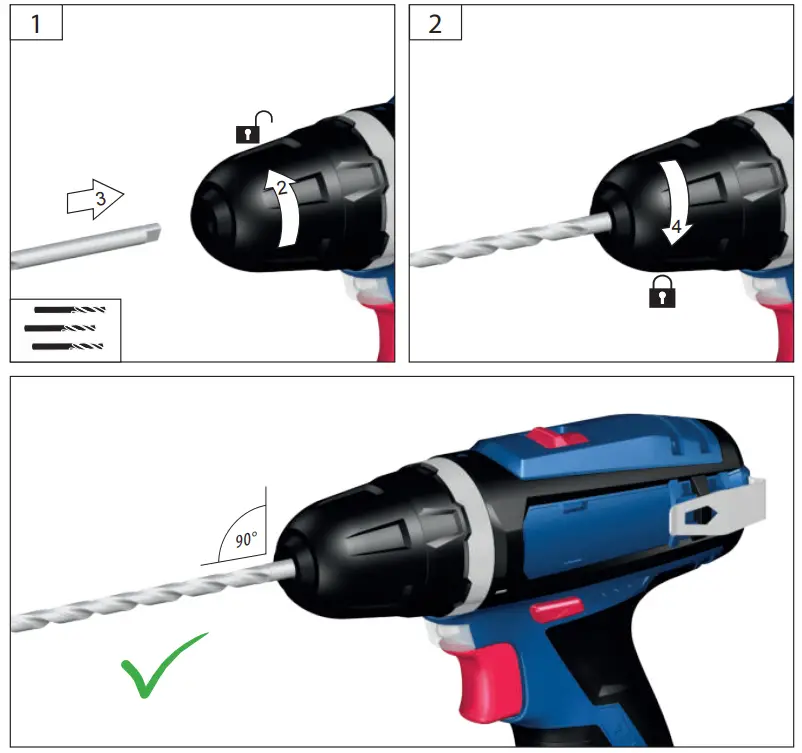 1

3

2

2

4

90°