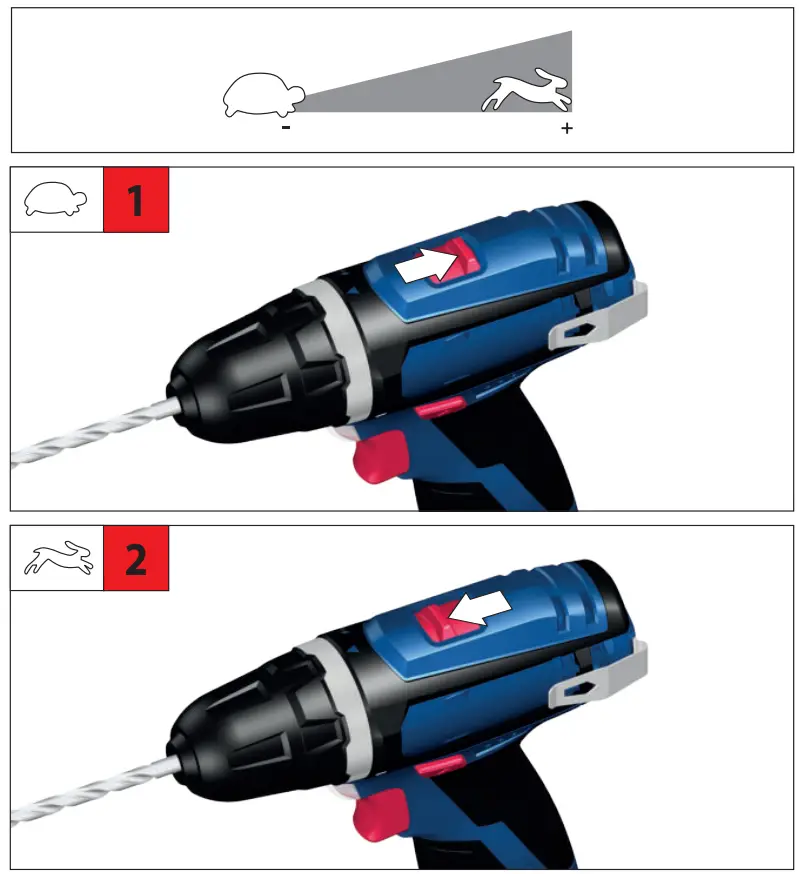 -
+

1

2