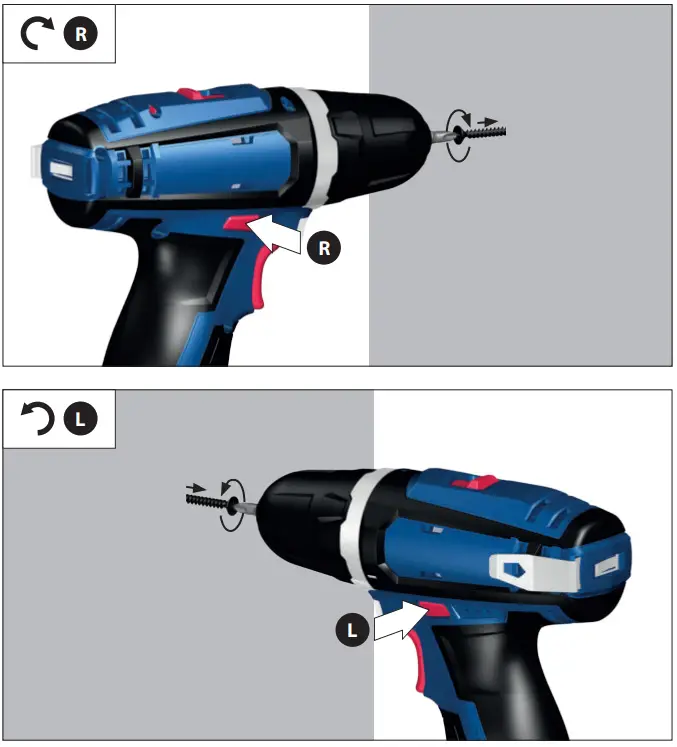 R

R

L

L