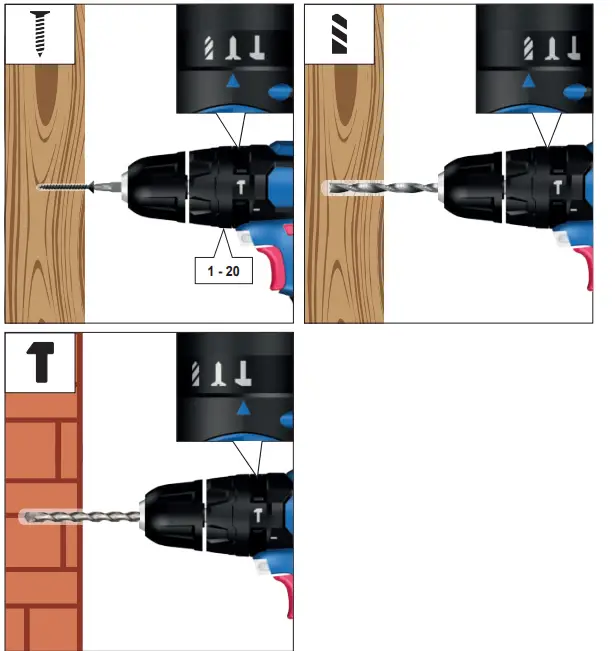 1 - 20