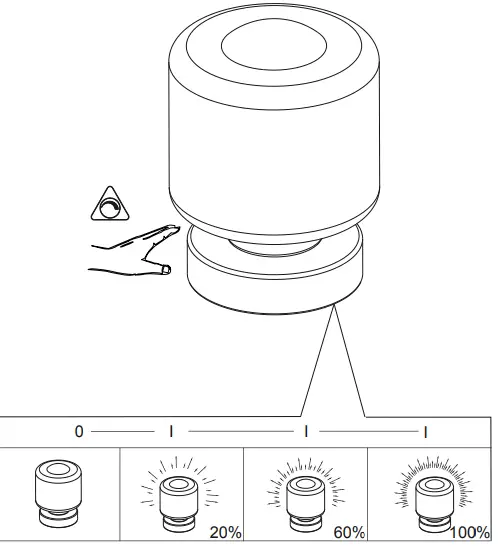 0 I I I

20%

60%

100%