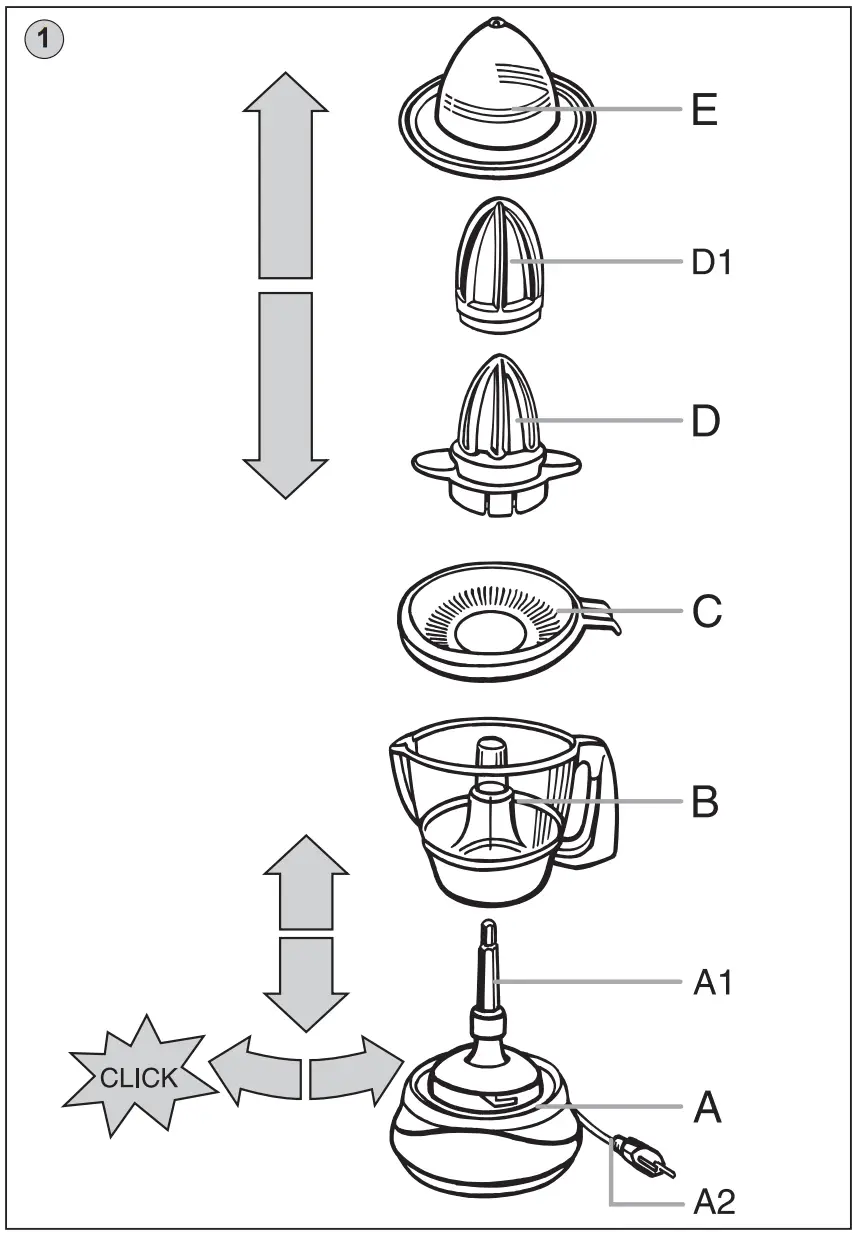 1

E

D1

D

C

B

A1

CLICK

A

A2