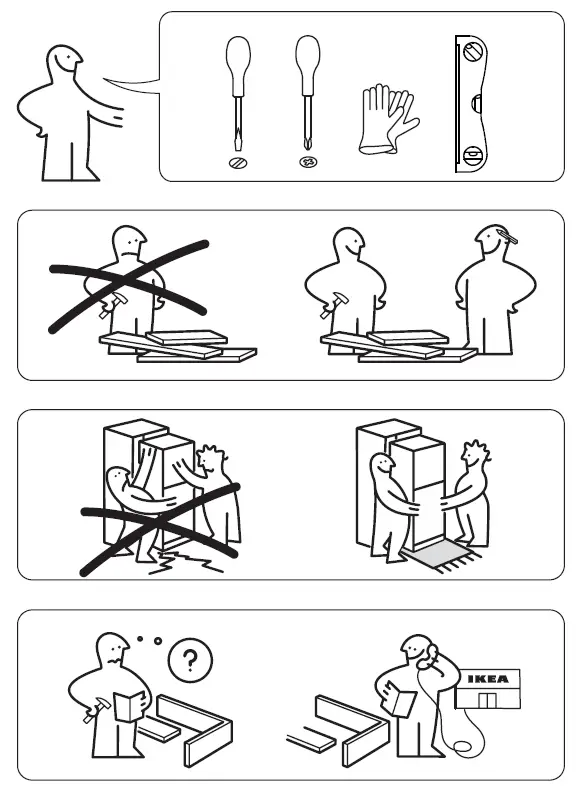 ?

IKEA