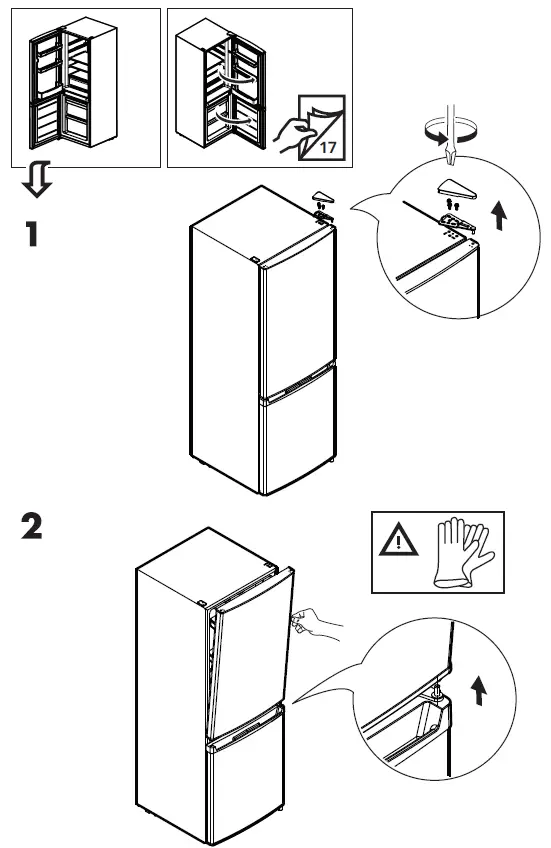 17

1

2