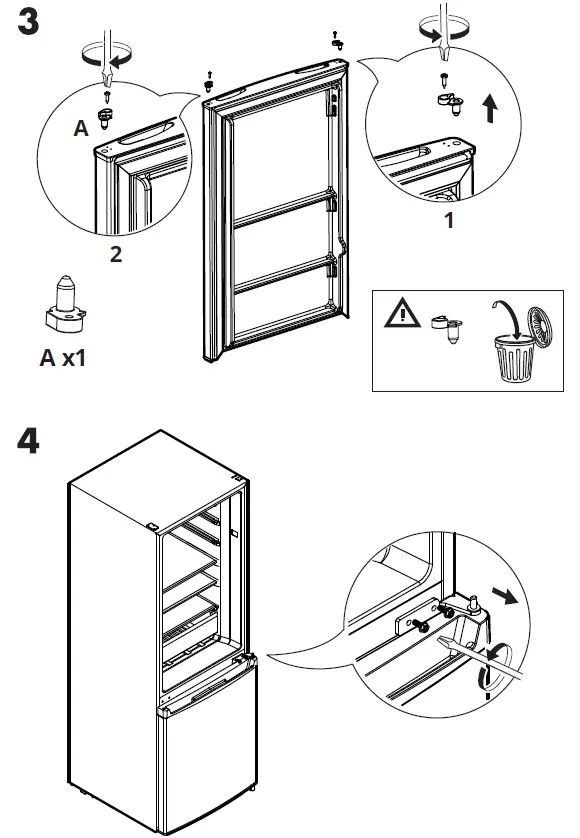 3

A

2

1

A x1

4