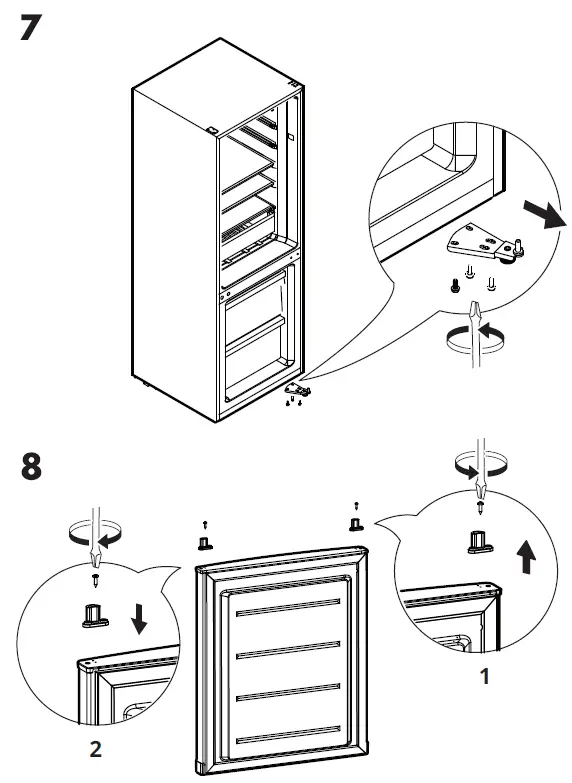 7

8

2

1