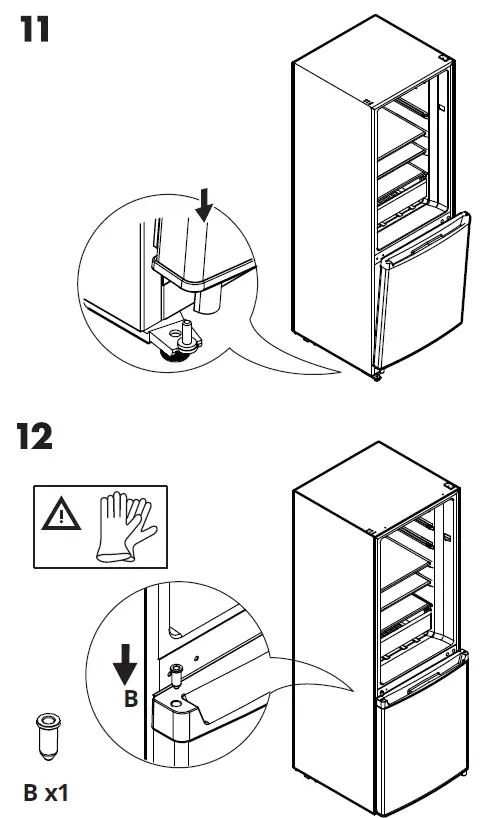 11

12

B

B x1