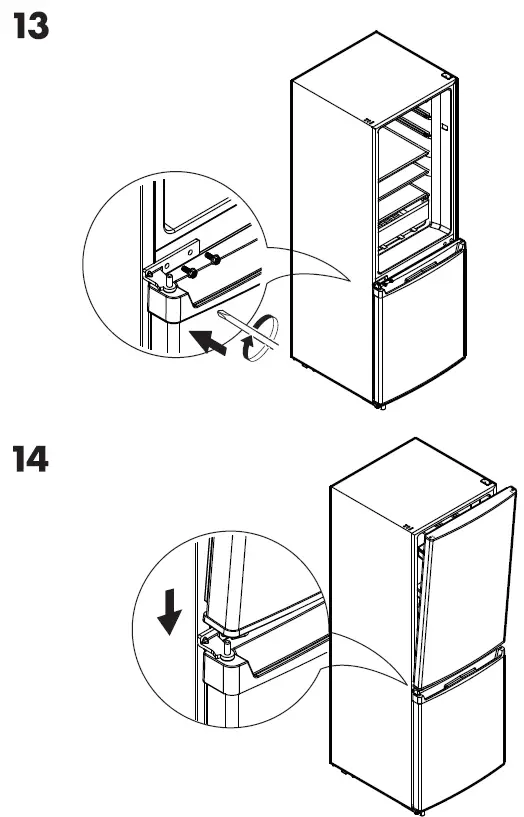 13

14