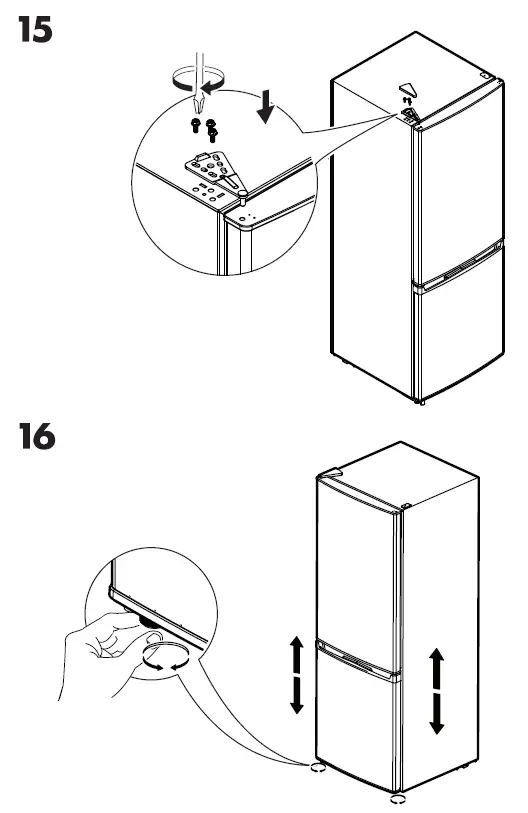 15

16