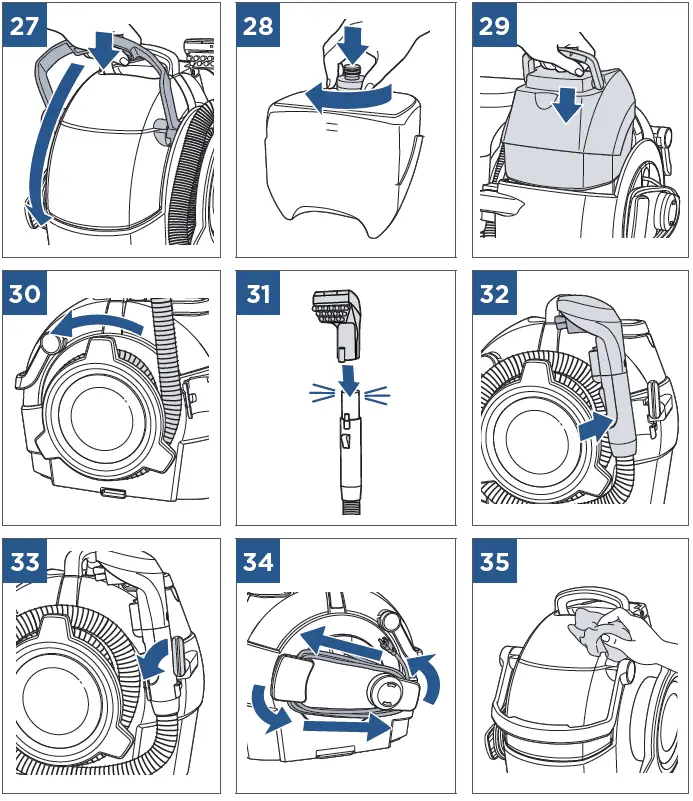 27

28

29

30

31

32

33

34

35