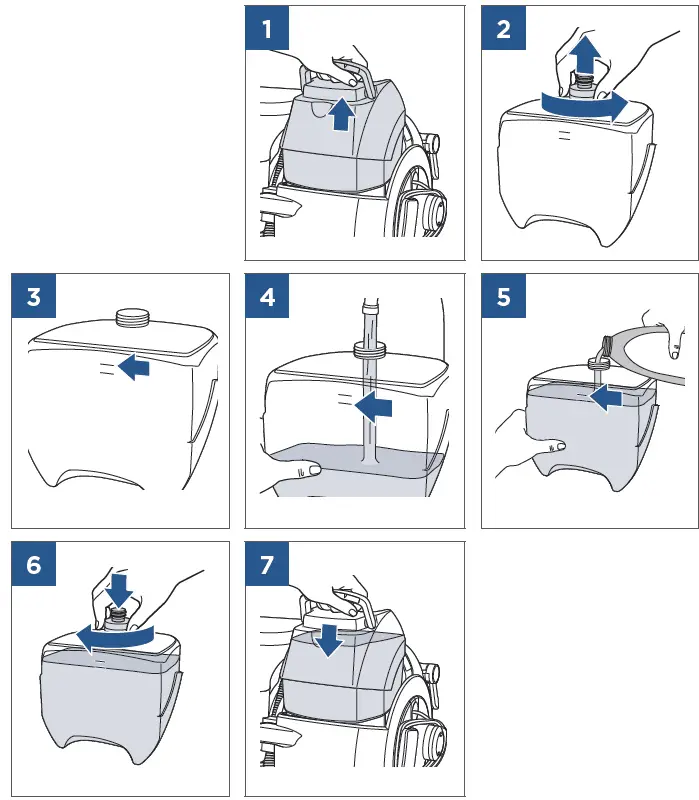 1

2

3

4

5

6

7