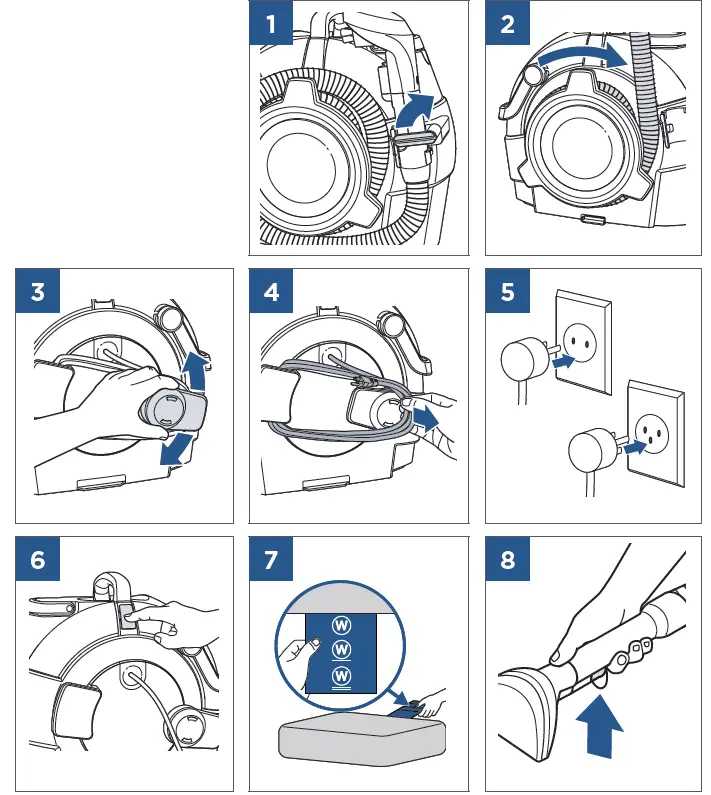 1
2
3
4
5
6
7
W
W
W
8