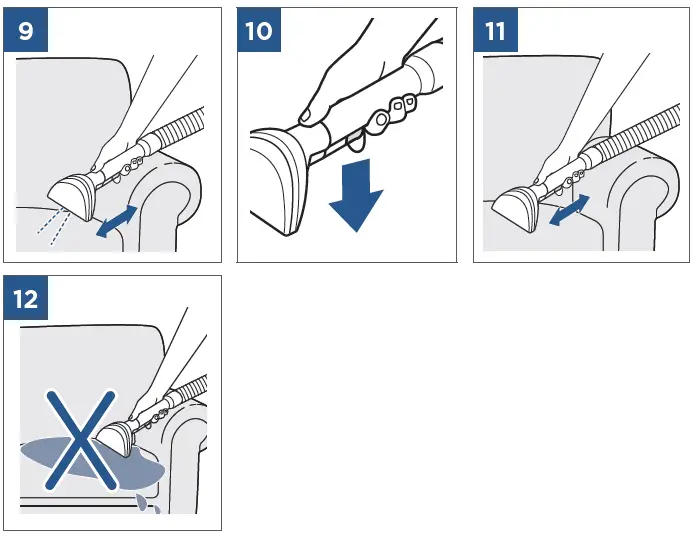 9

10

11

12