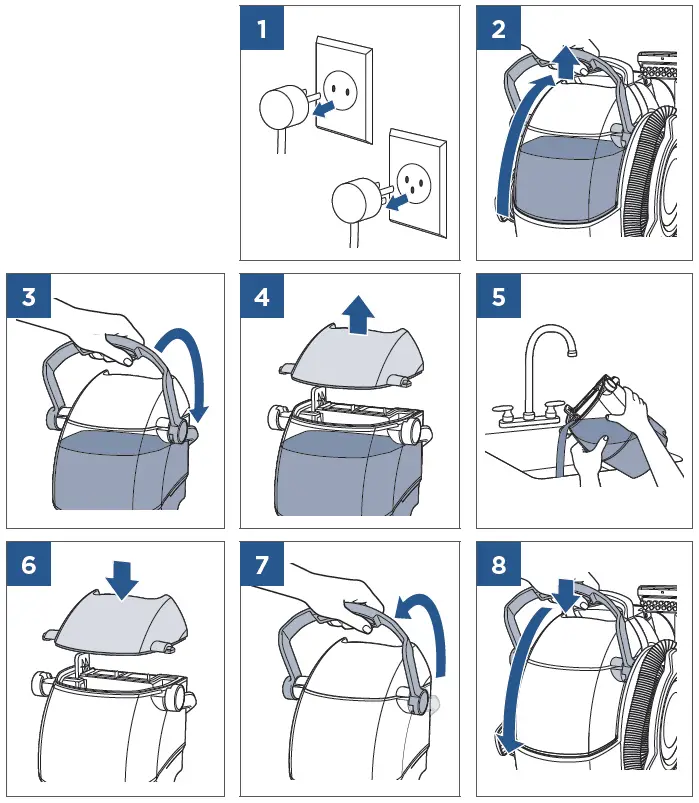 1

2

3

4

5

6

7

8