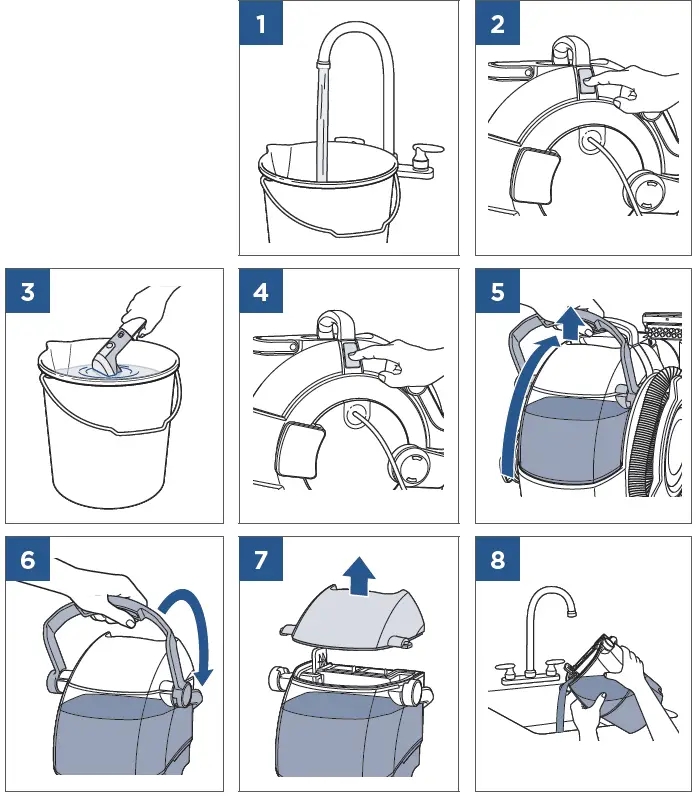 1

2

3

4

5

6

7

8