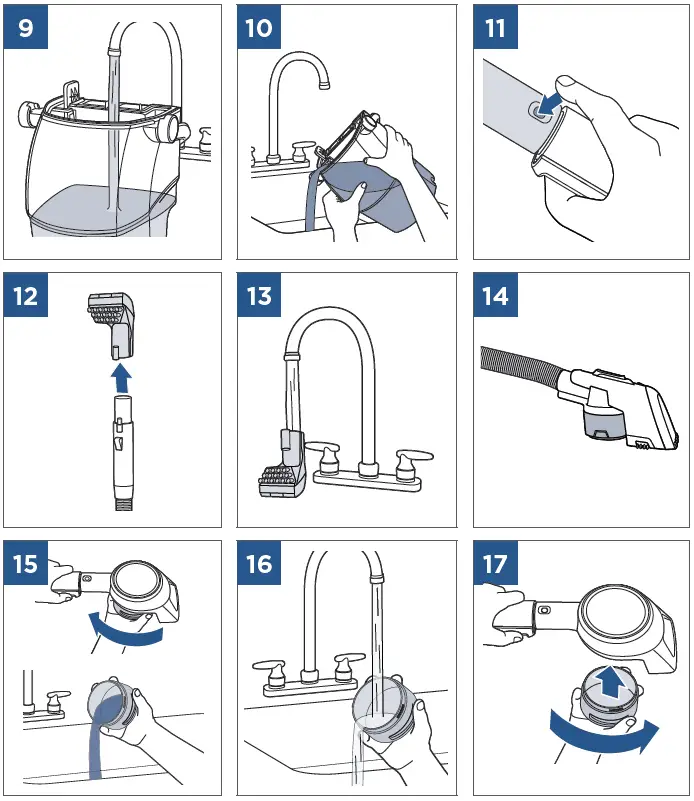 9

10

11

12

13

14

15

16

17