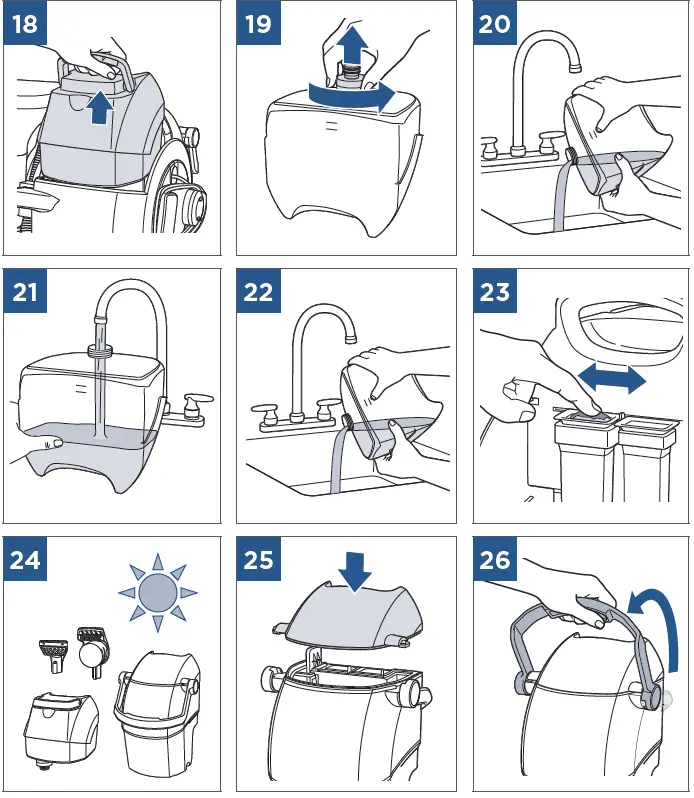 18

19

20

21

22

23

24

25

26