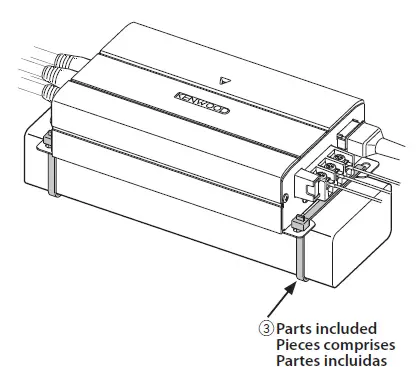 KENWOOD

③ Parts included
Pieces comprises
Partes incluidas