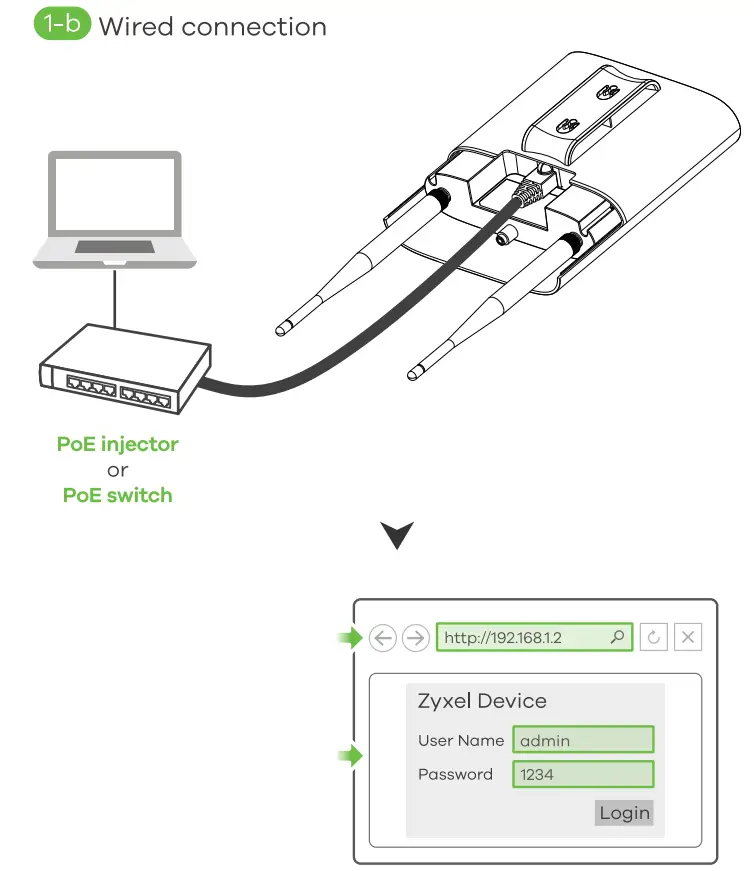 1-b Wired connection

PoE injector
or
PoE switch

http://192.168.1.2

Zyxel Device
User Name admin
Password 1234
Login