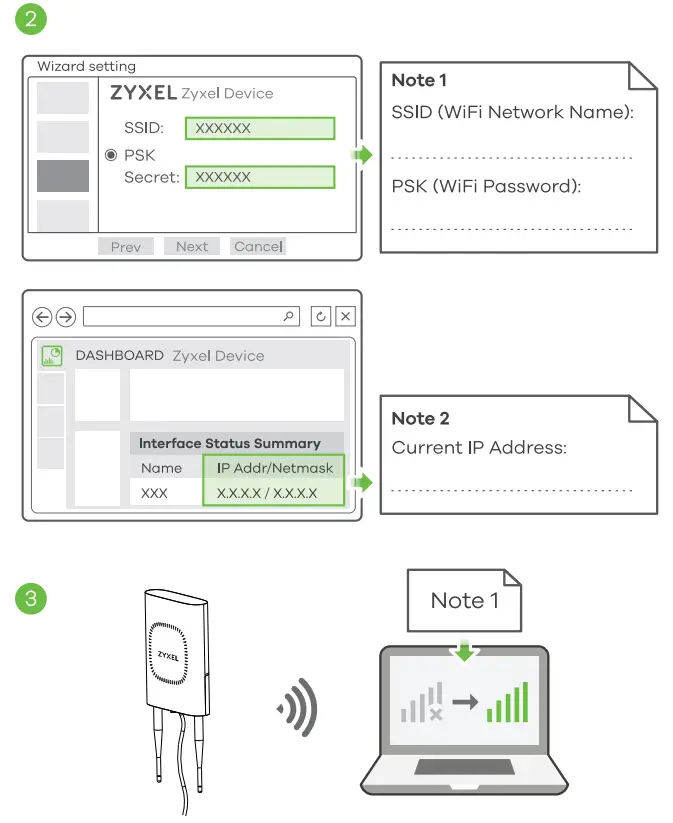 2

Wizard setting

ZYXEL Zyxel Device

SSID: XXXXXX

PSK

Secret: XXXXXX

Prev Next Cancel

Note 1

SSID (WiFi Network Name):

PSK (WiFi Password):

DASHBOARD Zyxel Device

Interface Status Summary

| Name | IP Addr/Netmask |
|---|---|
| XXX | X.X.X.X / X.X.X.X |

Note 2

Current IP Address:

3

ZYXEL

Note 1