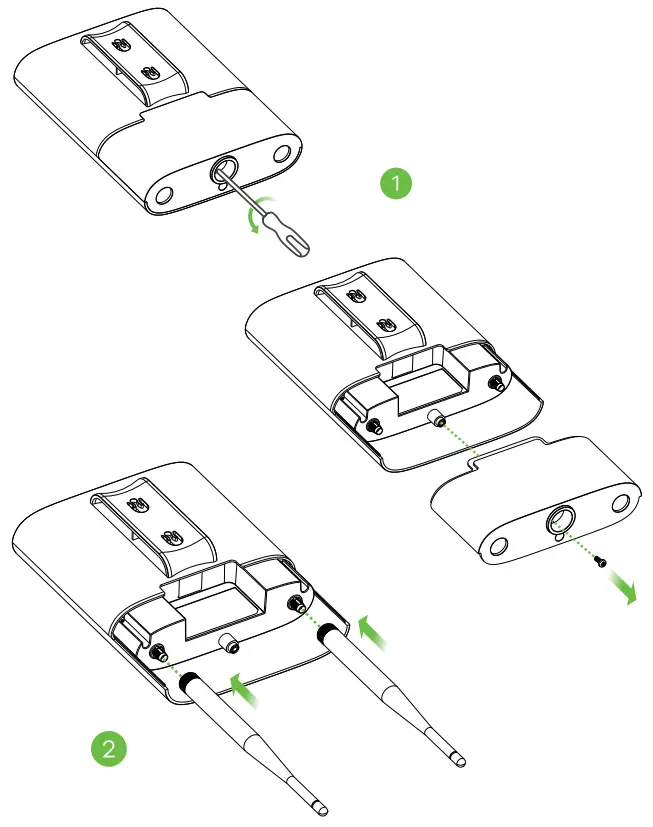 1

2