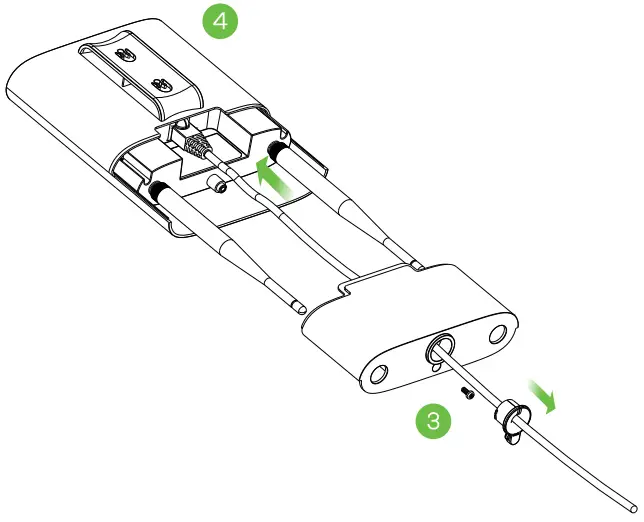 4

3