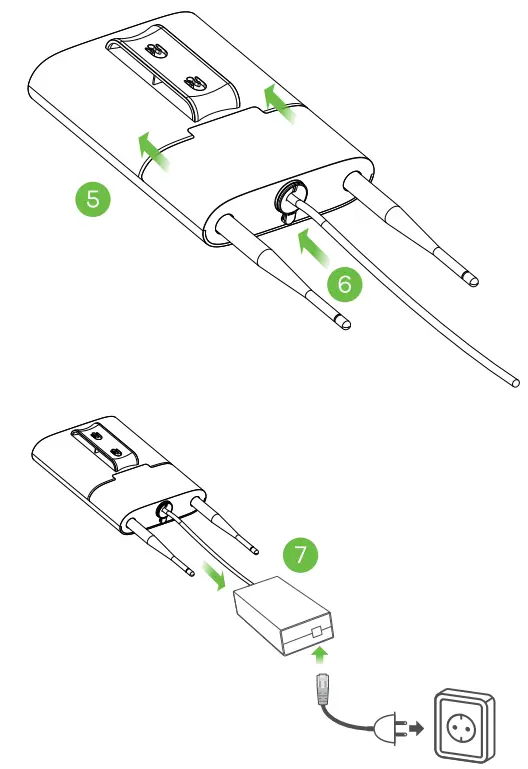 5

6

7