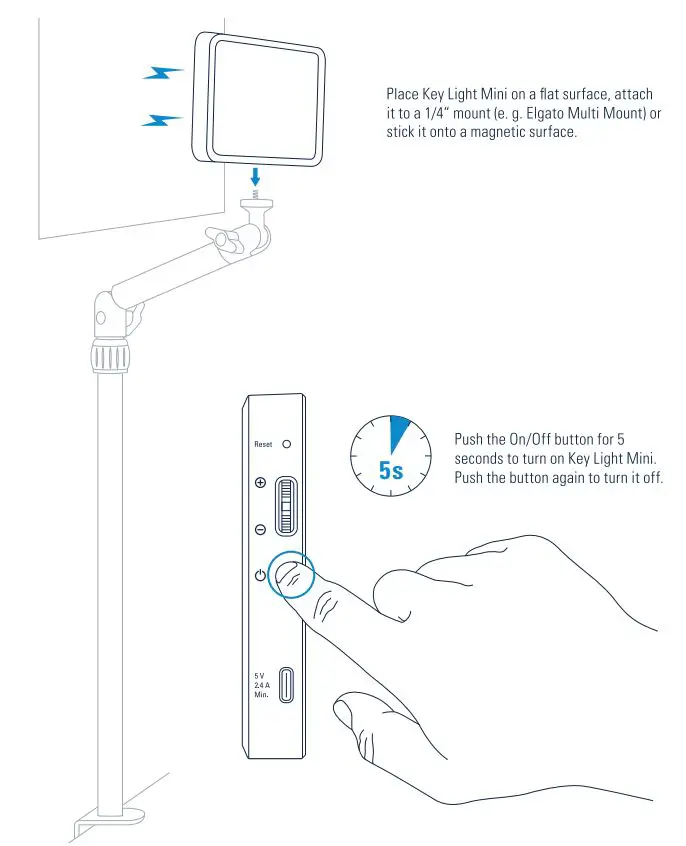 Place Key Light Mini on a flat surface, attach it to a 1/4" mount (e. g. Elgato Multi Mount) or stick it onto a magnetic surface.

Reset

5s

Push the On/Off button for 5 seconds to turn on Key Light Mini. Push the button again to turn it off.

5 V
2.4 A
Min.