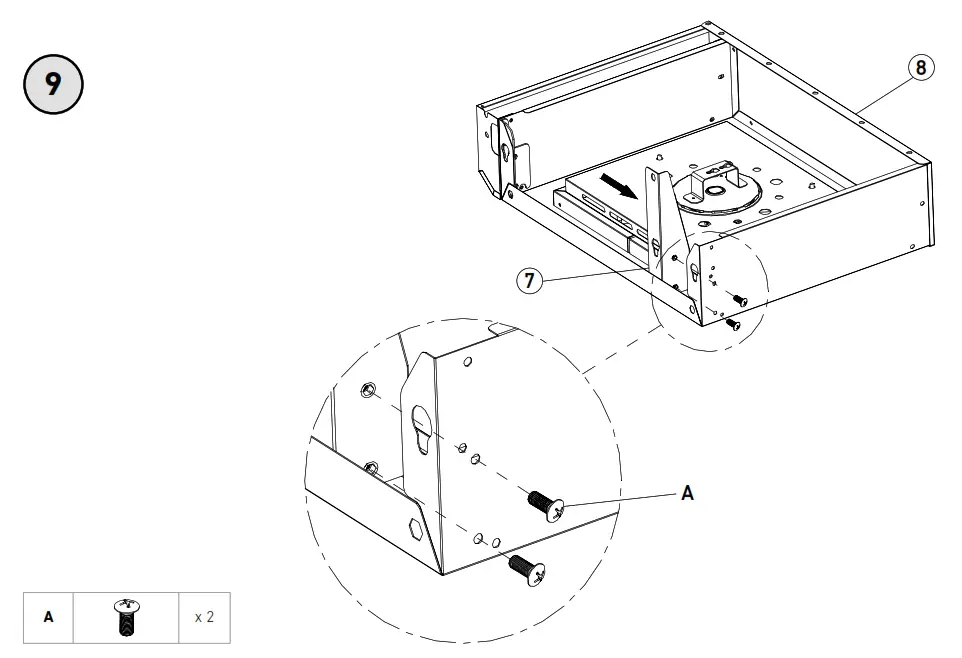 9

8

7

A

| A |  | x 2 |
|---|---|---|