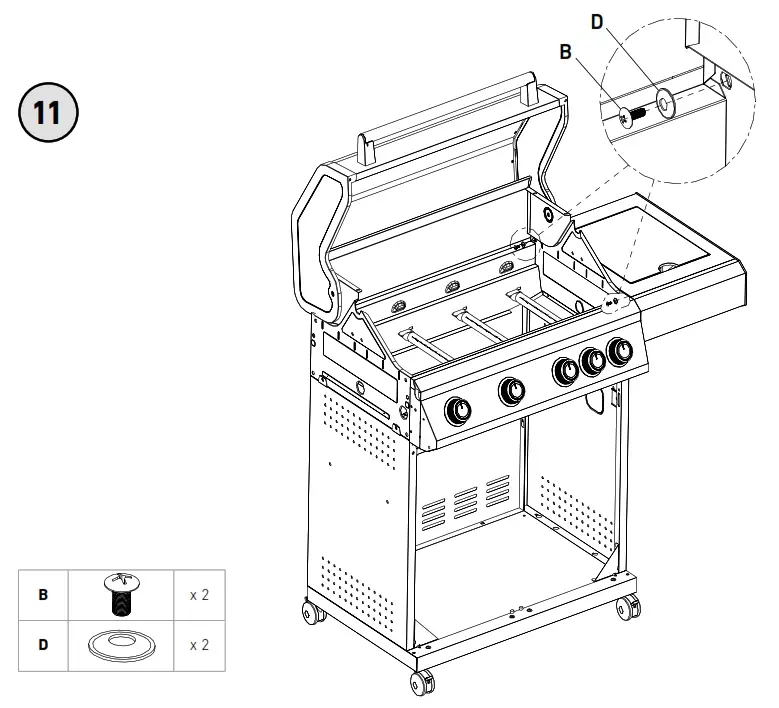 11

D
B

| B |  | x 2 |
|---|---|---|
| D |  | x 2 |