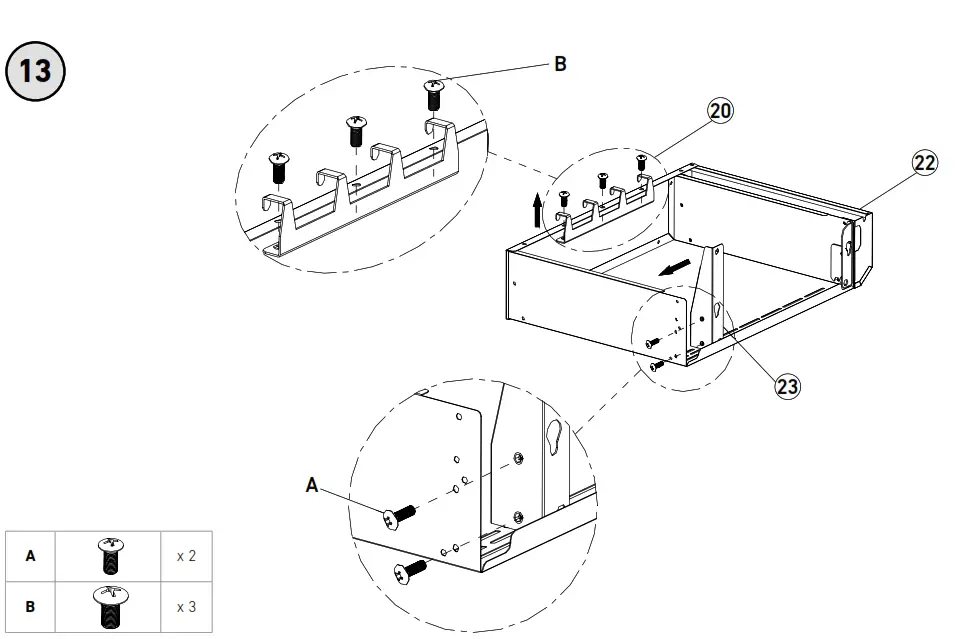 13

B

20

22

23

A

| A | | x 2 |
|---|---|---|
| B | | x 3 |