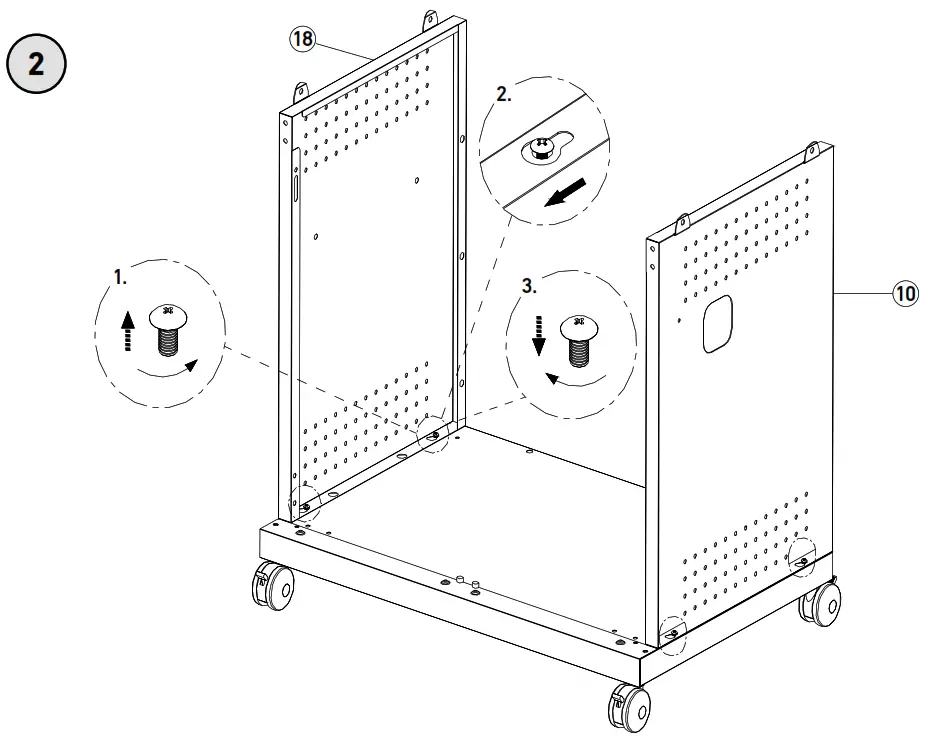 2

18

2.

1.

3.

10