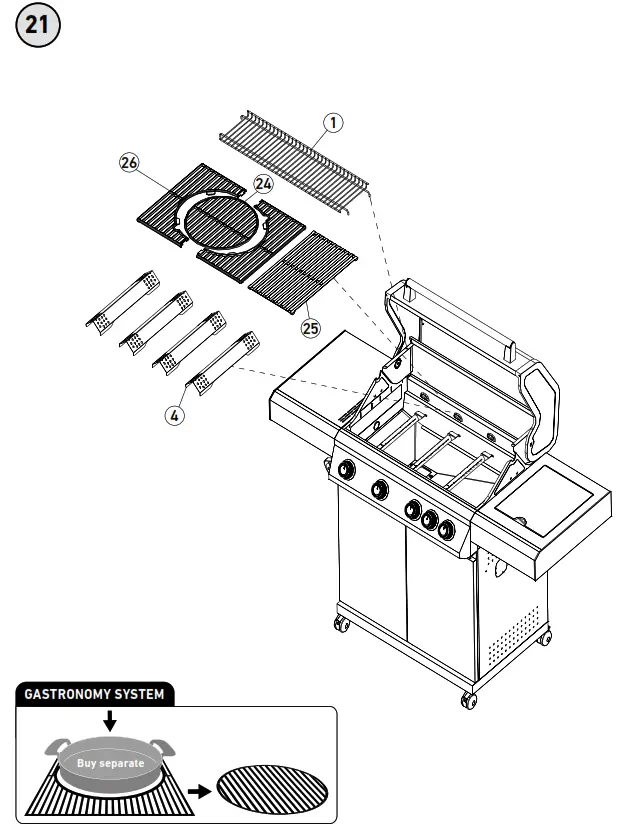 21

1

26

24

25

4

GASTRONOMY SYSTEM

Buy separate