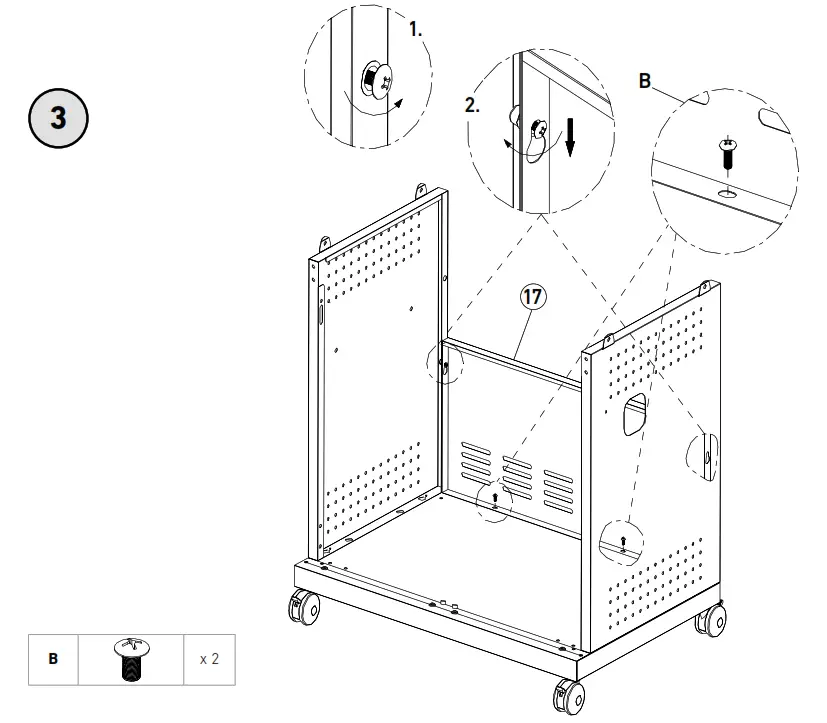 3

1.

2.

B

17

| B | | x 2 |
|---|---|---|