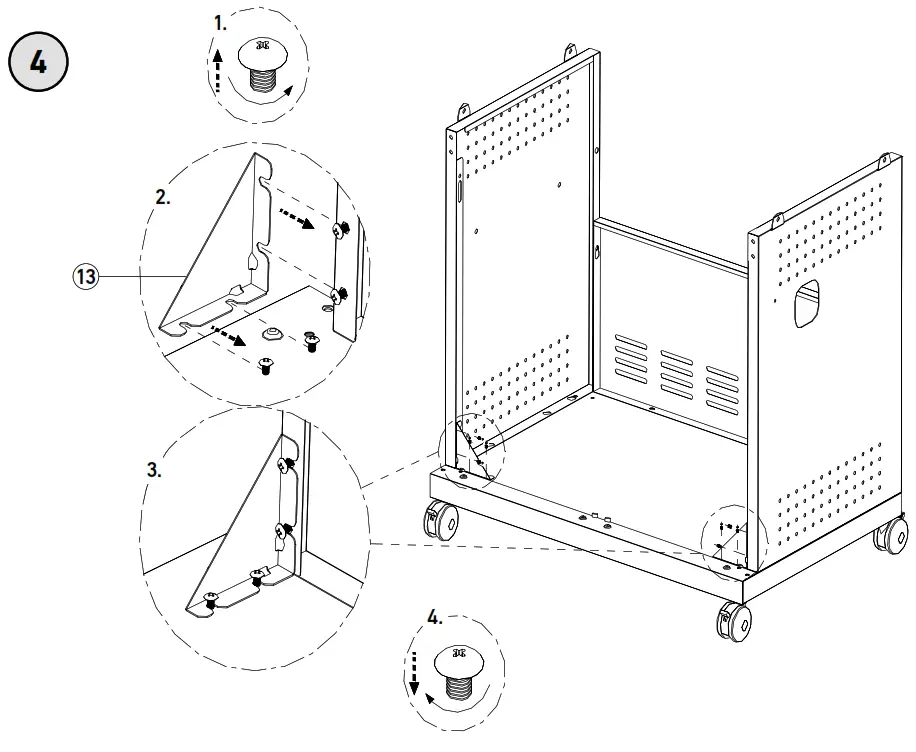 4

1.

2.

13

3.

4.