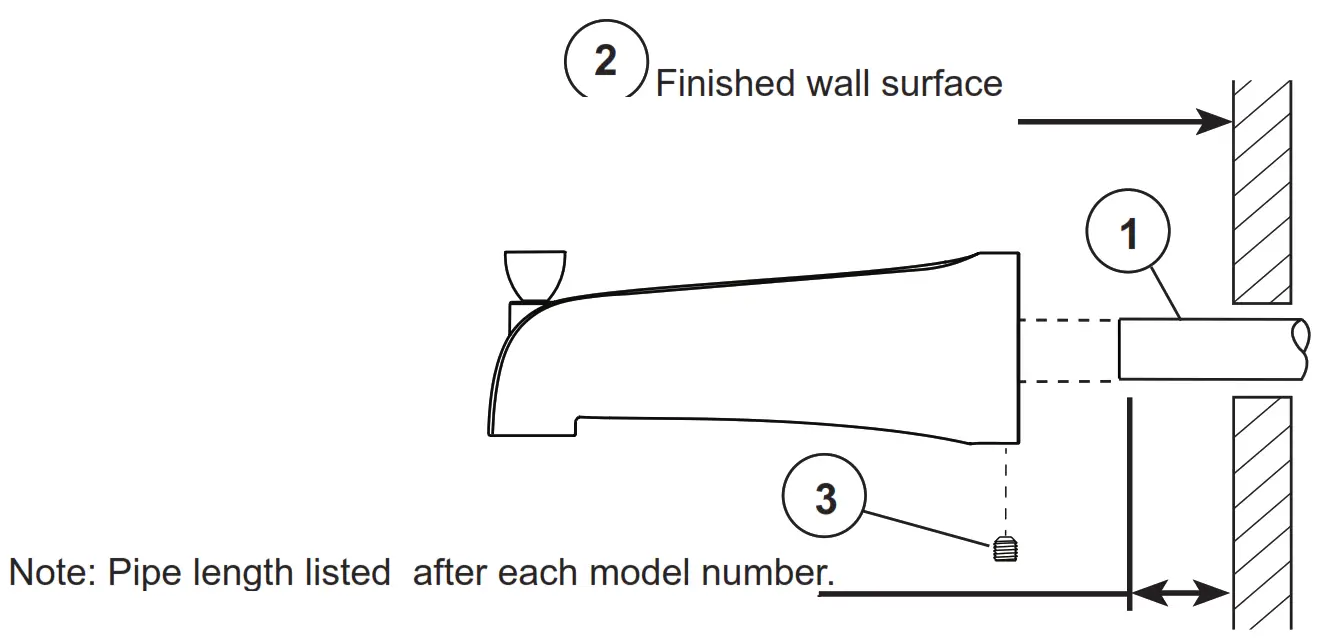 2
Finished wall surface

1

3

Note: Pipe length listed after each model number.