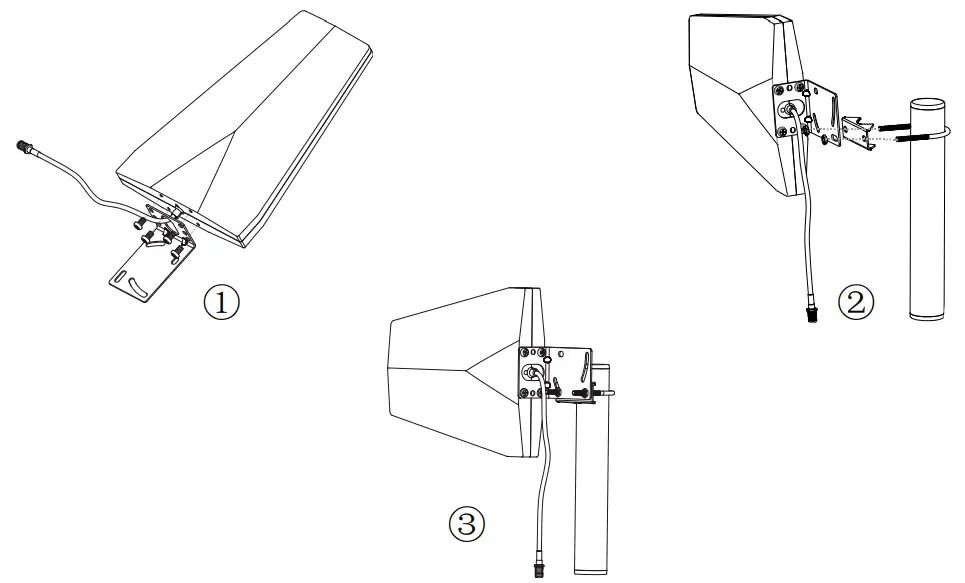 ①

②

③