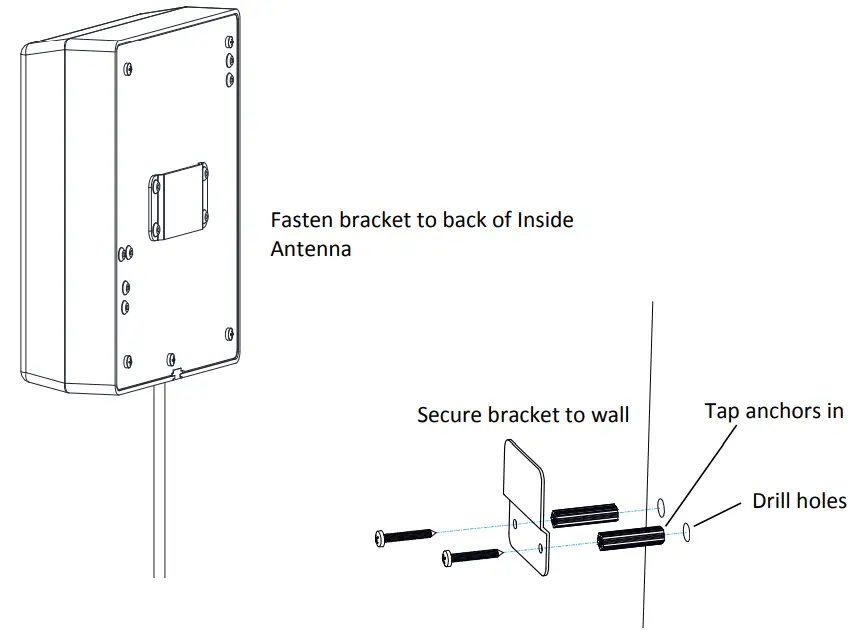 Fasten bracket to back of Inside Antenna

Secure bracket to wall

Tap anchors in

Drill holes