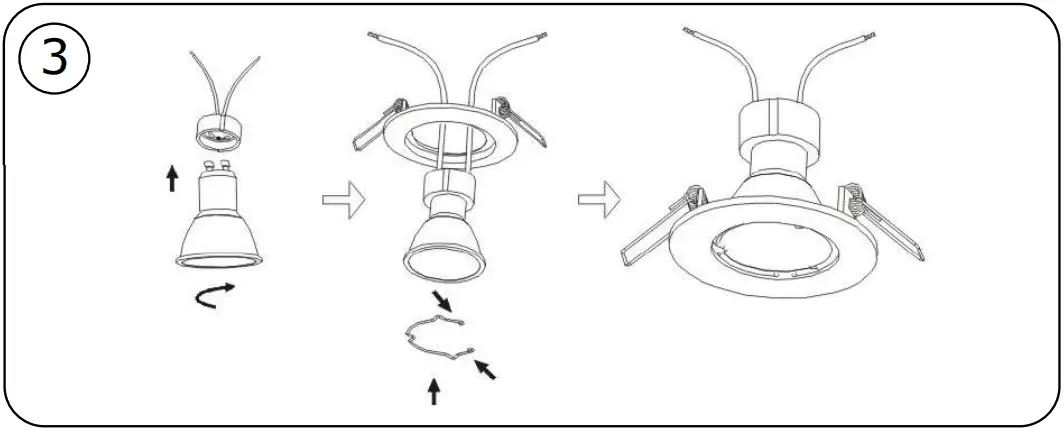 3