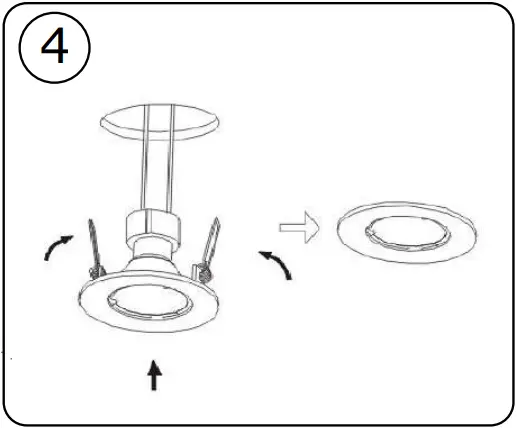 4