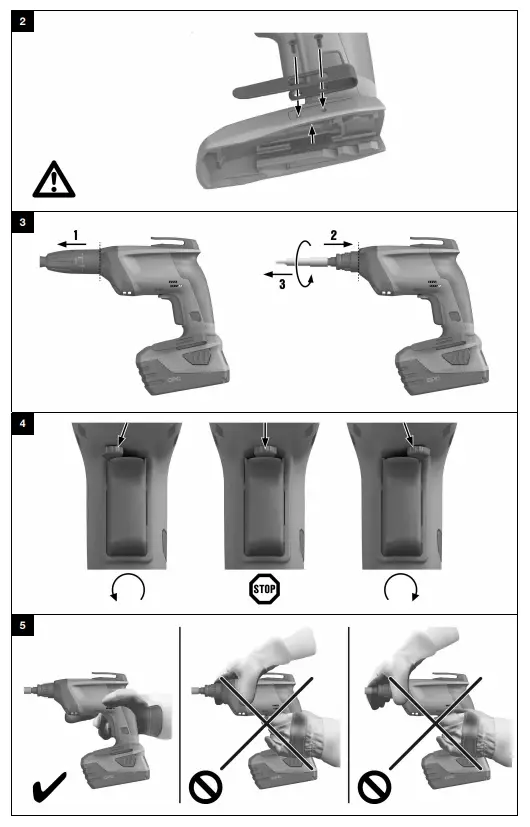 2

3

1

2

3

4

STOP

5