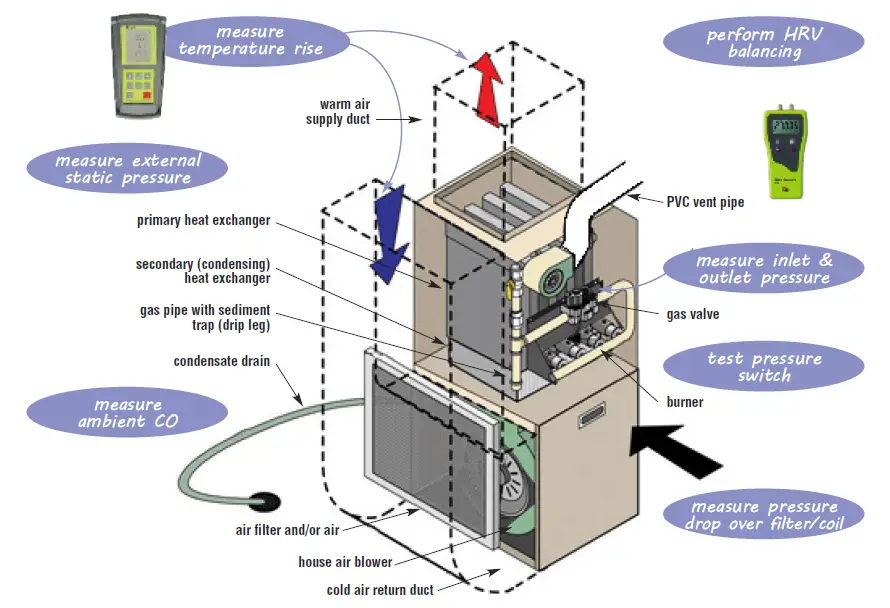 measure temperature rise

perform HRV balancing

warm air supply duct

measure external static pressure

PVC vent pipe

primary heat exchanger

secondary (condensing) heat exchanger

measure inlet & outlet pressure

gas pipe with sediment trap (drip leg)

gas valve

condensate drain

test pressure switch

burner

measure ambient CO

measure pressure drop over filter/coil

air filter and/or air

house air blower

cold air return duct