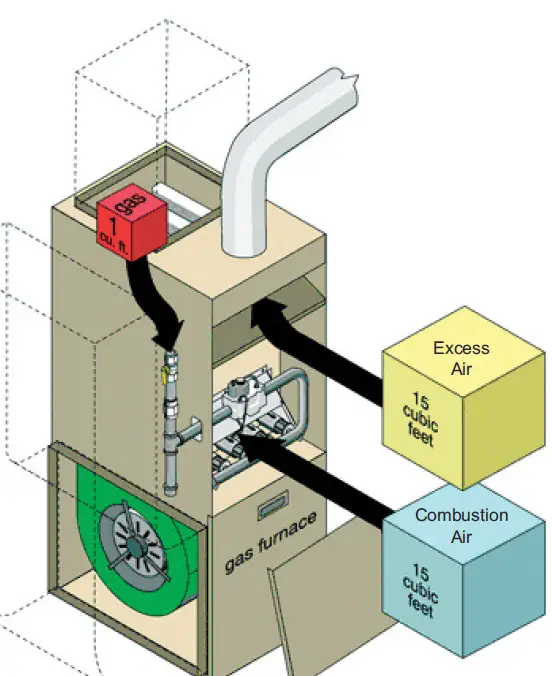 gas
1
cu. ft.

Excess
Air

15
cubic
feet

Combustion
Air

15
cubic
feet

gas furnace