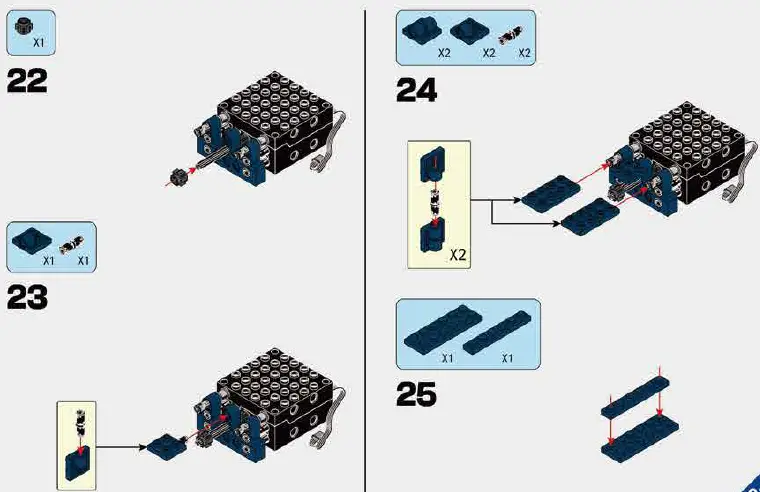 X1

22

X1 X1

23

X2 X2 X2

24

X2

X1 X1

25