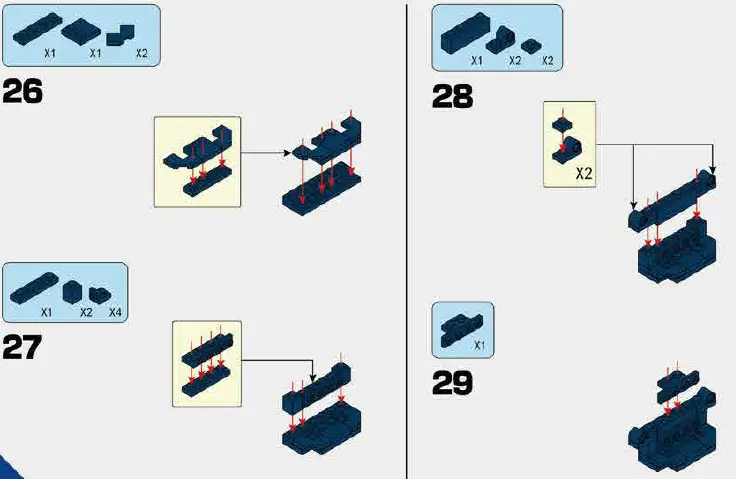 X1 X1 X2

26

X1 X2 X4

27

X1 X2 X2

28

X2

X1

29