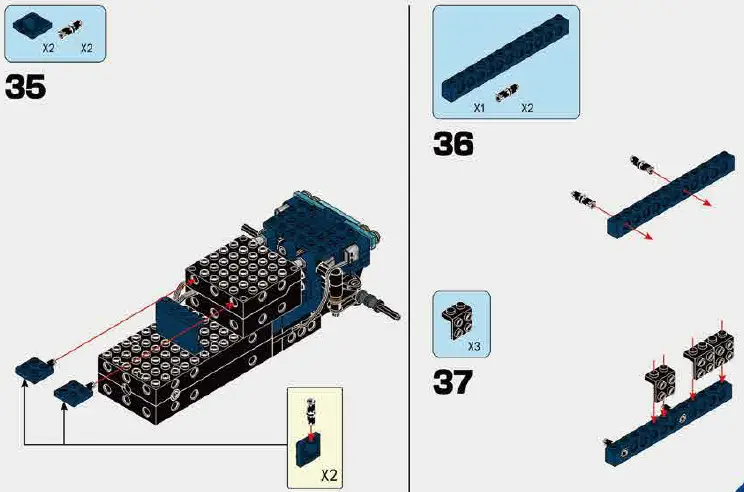 X2 X2

35

X2

X1 X2

36

X3

37