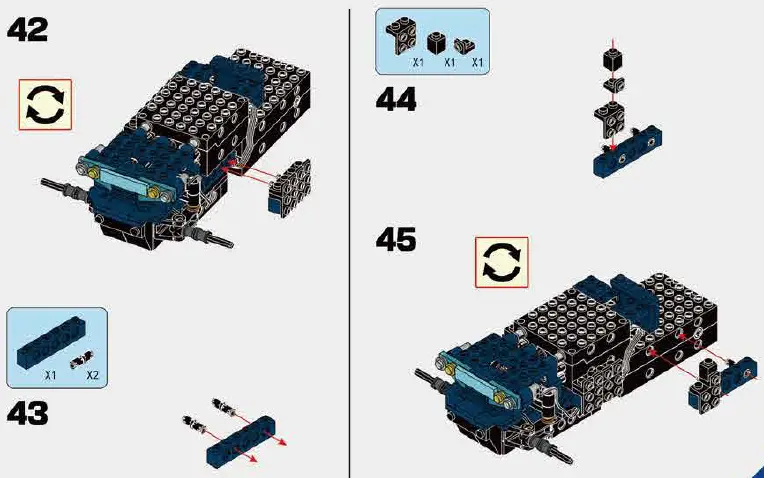 42

X1 X2

43

X1 X1 X1

44

45