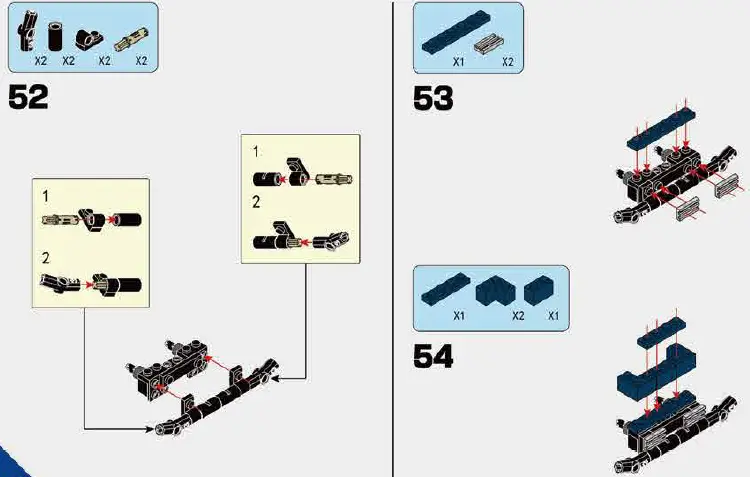 X2 X2 X2 X2

52

1

2

1

2

X1 X2

53

X1 X2 X1

54