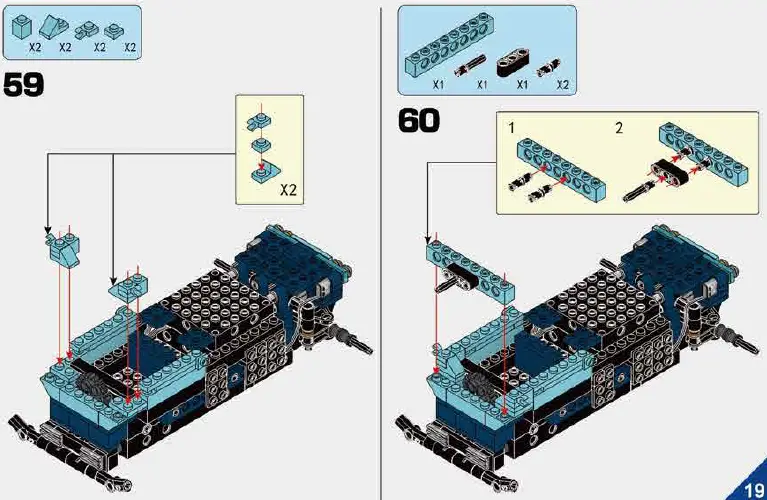 X2 X2 X2 X2

59

X2

X1 X1 X1 X2

60

1

2

19